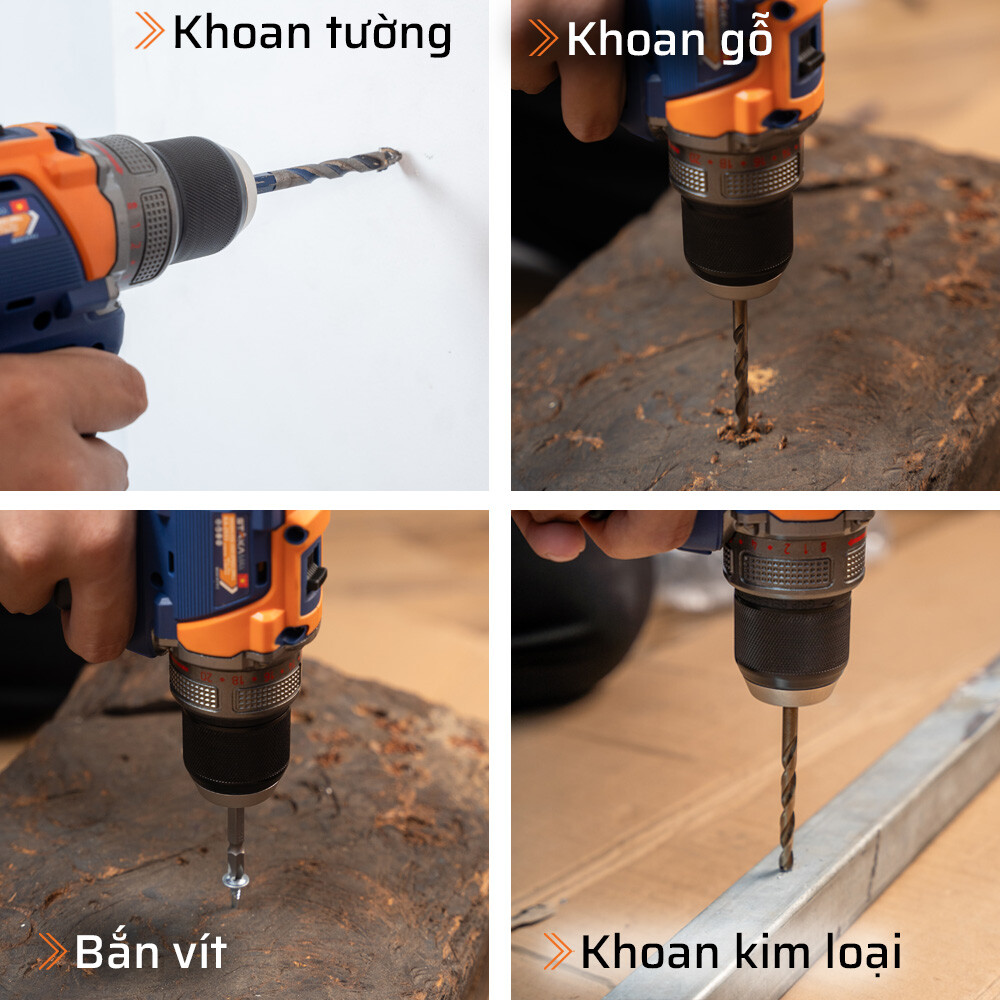 Khoan tường

Khoan gỗ

Bắn vít

Khoan kim loại