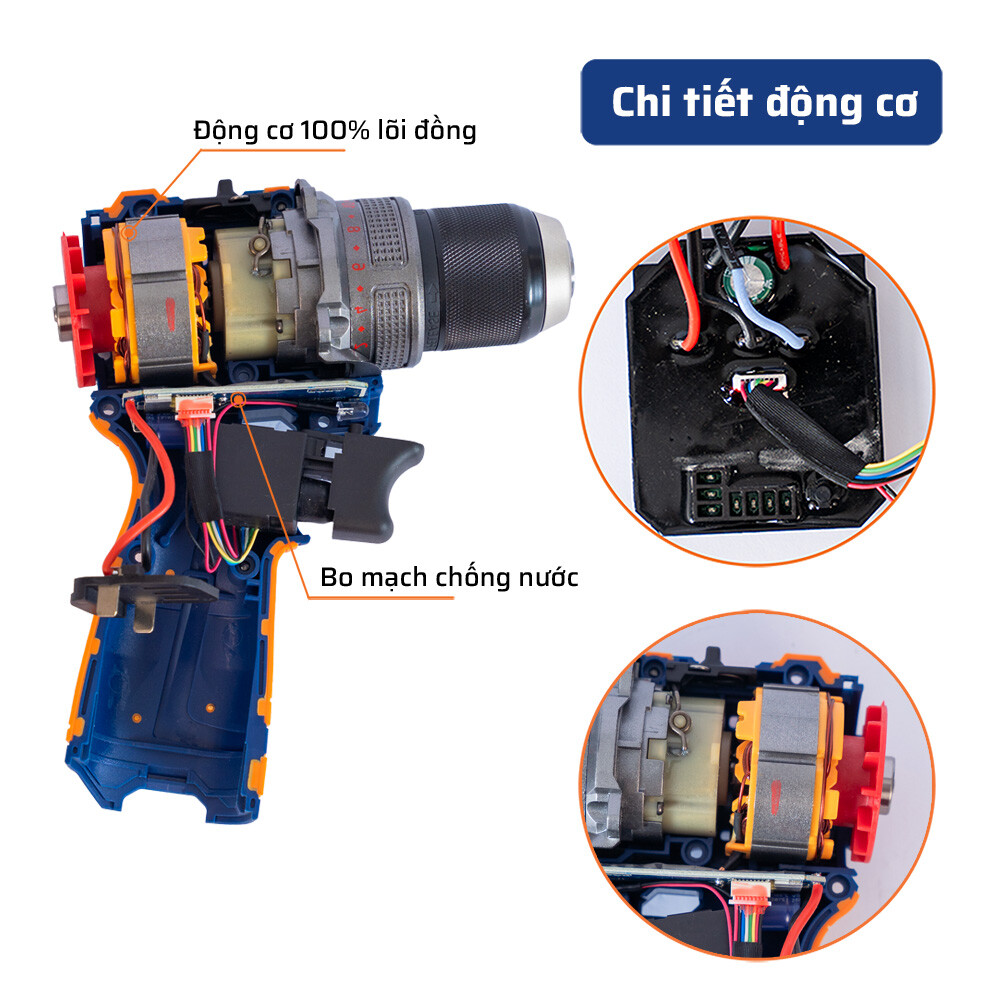 Chi tiết động cơ

Động cơ 100% lõi đồng

Bo mạch chống nước