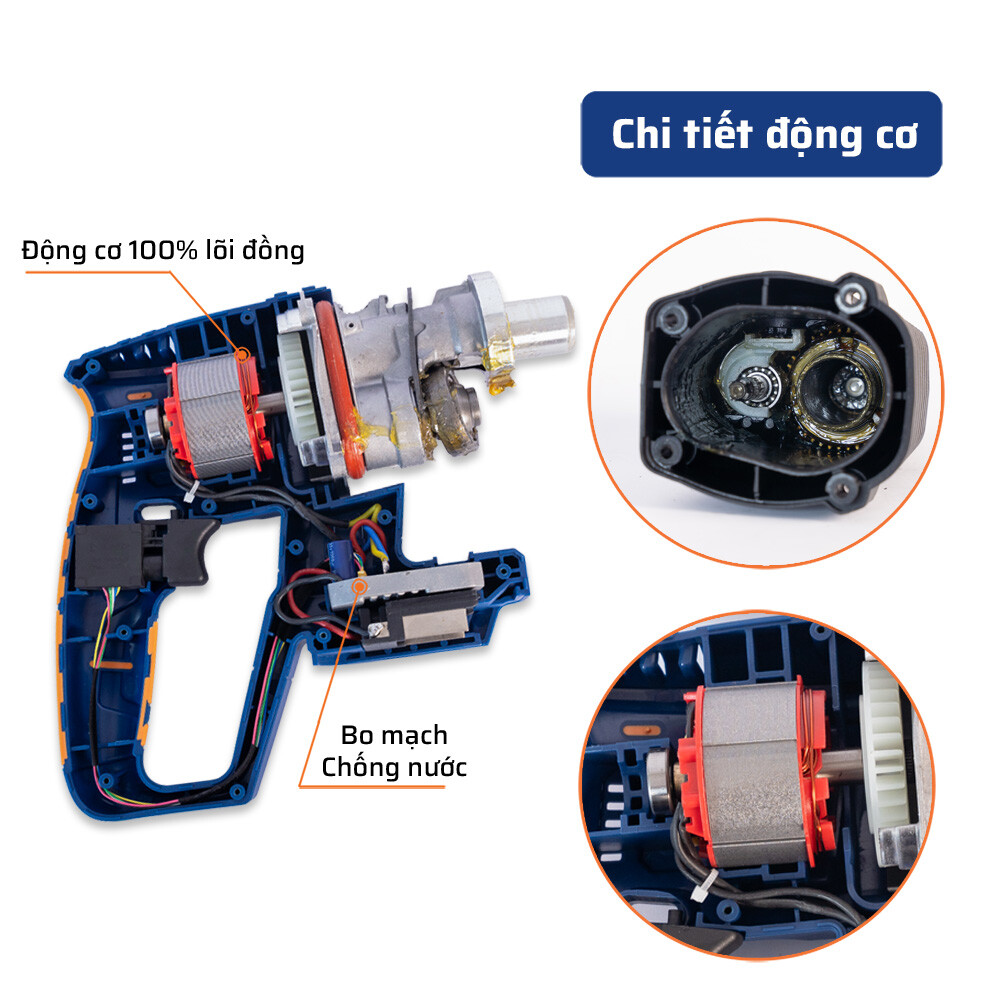 Chi tiết động cơ

Động cơ 100% lõi đồng

Bo mạch
Chống nước